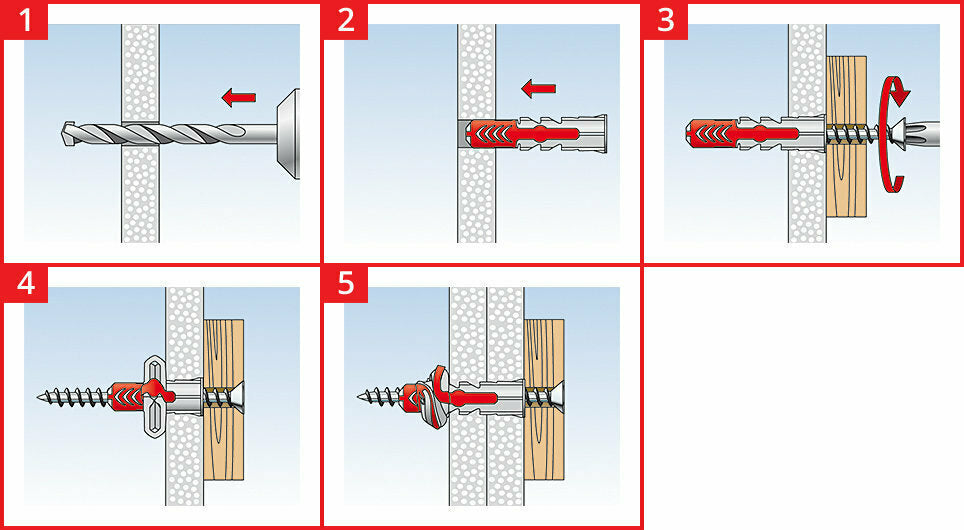 1

2

3

4

5