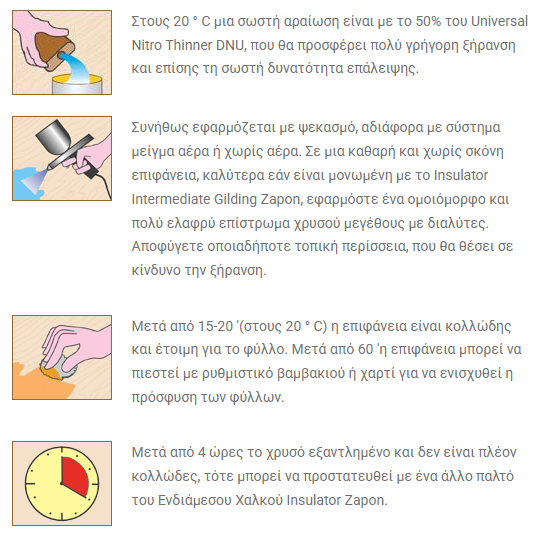 Στους 20 ° C μια σωστή αραίωση είναι με το 50% του Universal Nitro Thinner DNU, που θα προσφέρει πολύ γρήγορη ξήρανση και επίσης τη σωστή δυνατότητα επάλειψης.

Συνήθως εφαρμόζεται με ψεκασμό, αδιάφορα με σύστημα μείγμα αέρα ή χωρίς αέρα. Σε μια καθαρή και χωρίς σκόνη επιφάνεια, καλύτερα εάν είναι μονωμένη με το Insulator Intermediate Gilding Zapon, εφαρμόστε ένα ομοιόμορφο και πολύ ελαφρύ επίστρωμα χρυσού μεγέθους με διαλύτες. Αποφύγετε οποιαδήποτε τοπική περίσσεια, που θα θέσει σε κίνδυνο την ξήρανση.

Μετά από 15-20 '(στους 20 ° C) η επιφάνεια είναι κολλώδης και έτοιμη για το φύλλο. Μετά από 60 'η επιφάνεια μπορεί να πιεστεί με ρυθμιστικό βαμβακιού ή χαρτί για να ενισχυθεί η πρόσφυση των φύλλων.

Μετά από 4 ώρες το χρυσό εξαντλημένο και δεν είναι πλέον κολλώδες, τότε μπορεί να προστατευθεί με ένα άλλο παλτό του Ενδιάμεσου Χαλκού Insulator Zapon.