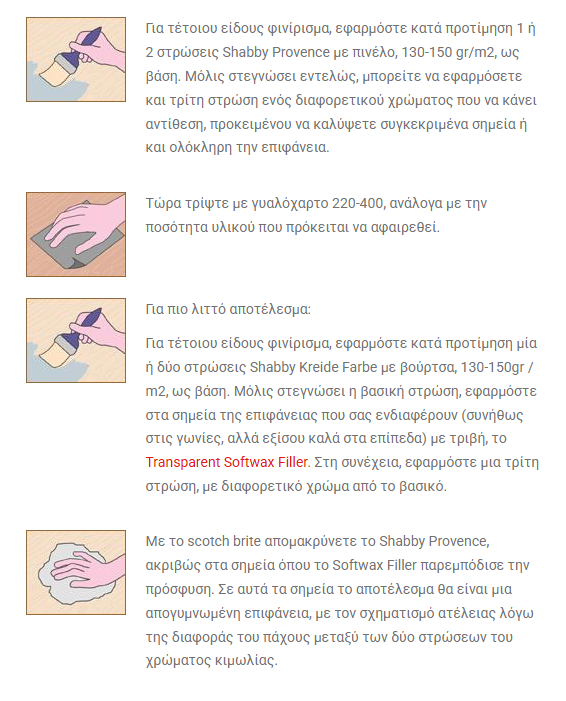 Για τέτοιου είδους φινίρισμα, εφαρμόστε κατά προτίμηση 1 ή 2 στρώσεις Shabby Provence με πινέλο, 130-150 gr/m2, ως βάση. Μόλις στεγνώσει εντελώς, μπορείτε να εφαρμόσετε και τρίτη στρώση ενός διαφορετικού χρώματος που να κάνει αντίθεση, προκειμένου να καλύψετε συγκεκριμένα σημεία ή και ολόκληρη την επιφάνεια.

Τώρα τρίψτε με γυαλόχαρτο 220-400, ανάλογα με την ποσότητα υλικού που πρόκειται να αφαιρεθεί.

Για πιο λιττό αποτέλεσμα:

Για τέτοιου είδους φινίρισμα, εφαρμόστε κατά προτίμηση μία ή δύο στρώσεις Shabby Kreide Farbe με βούρτσα, 130-150gr / m2, ως βάση. Μόλις στεγνώσει η βασική στρώση, εφαρμόστε στα σημεία της επιφάνειας που σας ενδιαφέρουν (συνήθως στις γωνίες, αλλά εξίσου καλά στα επίπεδα) με τριβή, το Transparent Softwax Filler. Στη συνέχεια, εφαρμόστε μια τρίτη στρώση, με διαφορετικό χρώμα από το βασικό.

Με το scotch brite απομακρύνετε το Shabby Provence, ακριβώς στα σημεία όπου το Softwax Filler παρεμπόδισε την πρόσφυση. Σε αυτά τα σημεία το αποτέλεσμα θα είναι μια απογυμνωμένη επιφάνεια, με τον σχηματισμό ατέλειας λόγω της διαφοράς του πάχους μεταξύ των δύο στρώσεων του χρώματος κιμωλίας.