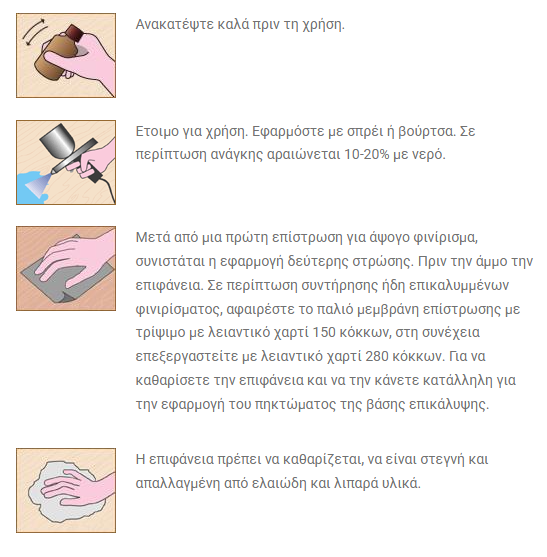 Ανακατέψτε καλά πριν τη χρήση.

Ετοιμο για χρήση. Εφαρμόστε με σπρέι ή βούρτσα. Σε περίπτωση ανάγκης αραιώνεται 10-20% με νερό.

Μετά από μια πρώτη επίστρωση για άψογο φινίρισμα, συνιστάται η εφαρμογή δεύτερης στρώσης. Πριν την άμμο την επιφάνεια. Σε περίπτωση συντήρησης ήδη επικαλυμμένων φινιρίσματος, αφαιρέστε το παλιό μεμβράνη επίστρωσης με τρίψιμο με λειαντικό χαρτί 150 κόκκων, στη συνέχεια επεξεργαστείτε με λειαντικό χαρτί 280 κόκκων. Για να καθαρίσετε την επιφάνεια και να την κάνετε κατάλληλη για την εφαρμογή του πηκτώματος της βάσης επικάλυψης.

Η επιφάνεια πρέπει να καθαρίζεται, να είναι στεγνή και απαλλαγμένη από ελαιώδη και λιπαρά υλικά.