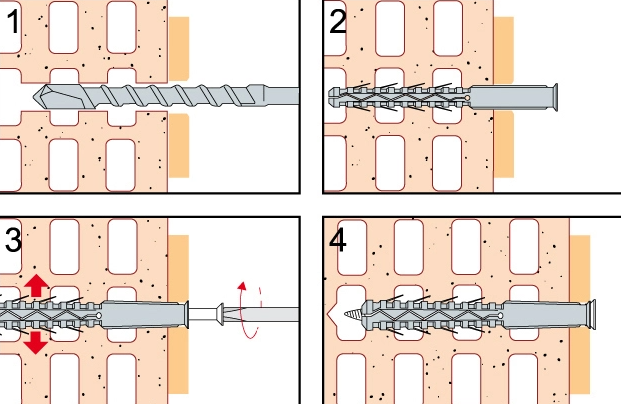 1

2

3

4