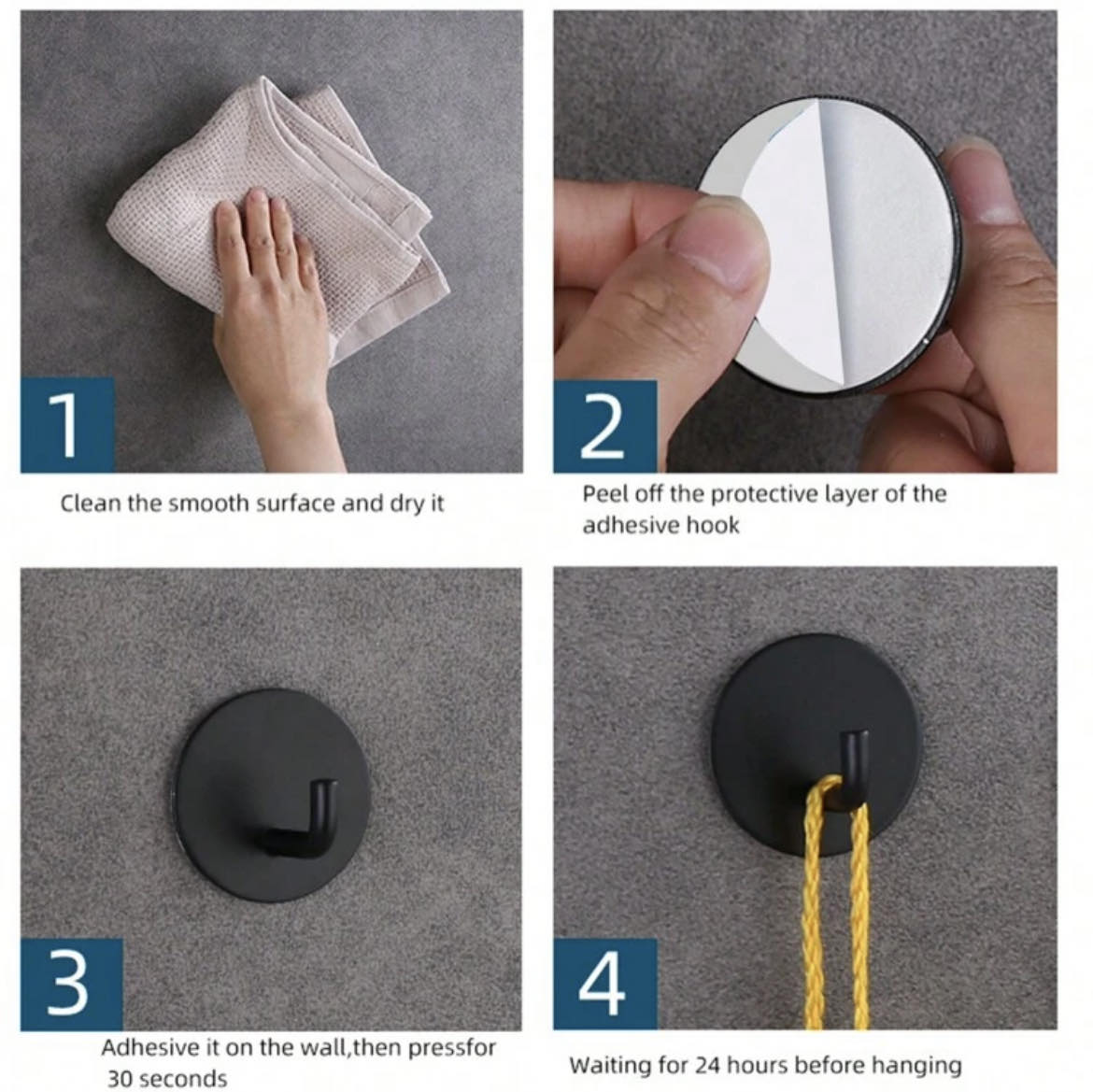 1

Clean the smooth surface and dry it

2

Peel off the protective layer of the adhesive hook

3

Adhesive it on the wall,then pressfor 30 seconds

4

Waiting for 24 hours before hanging