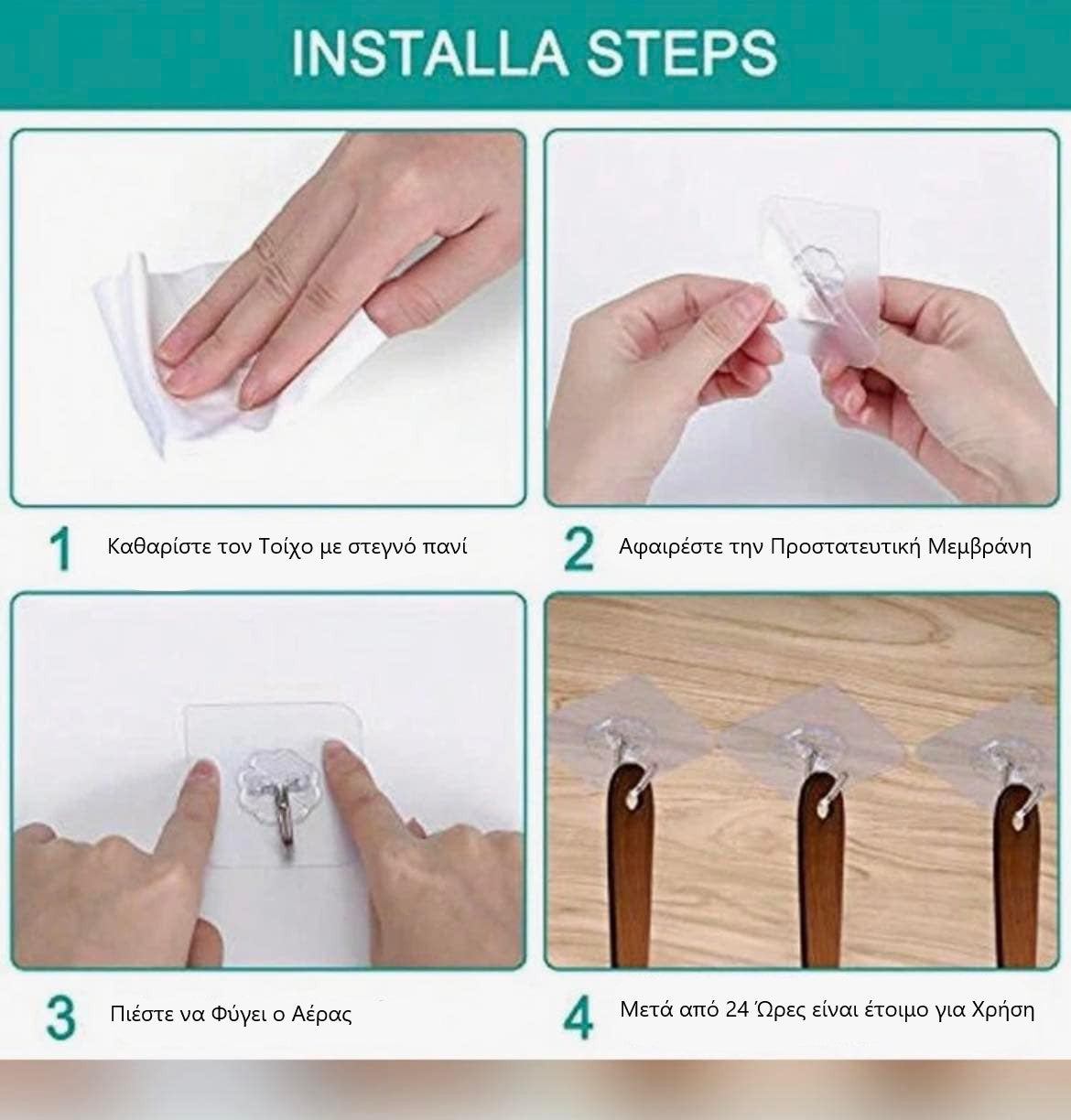 INSTALLA STEPS

1 Καθαρίστε τον Τοίχο με στεγνό πανί

2 Αφαιρέστε την Προστατευτική Μεμβράνη

3 Πιέστε να Φύγει ο Αέρας

4 Μετά από 24 Ώρες είναι έτοιμο για Χρήση